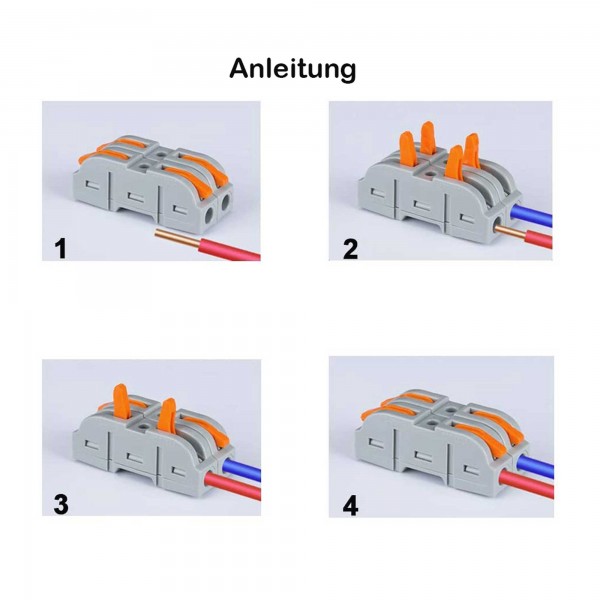 Anleitung

1

2

3

4