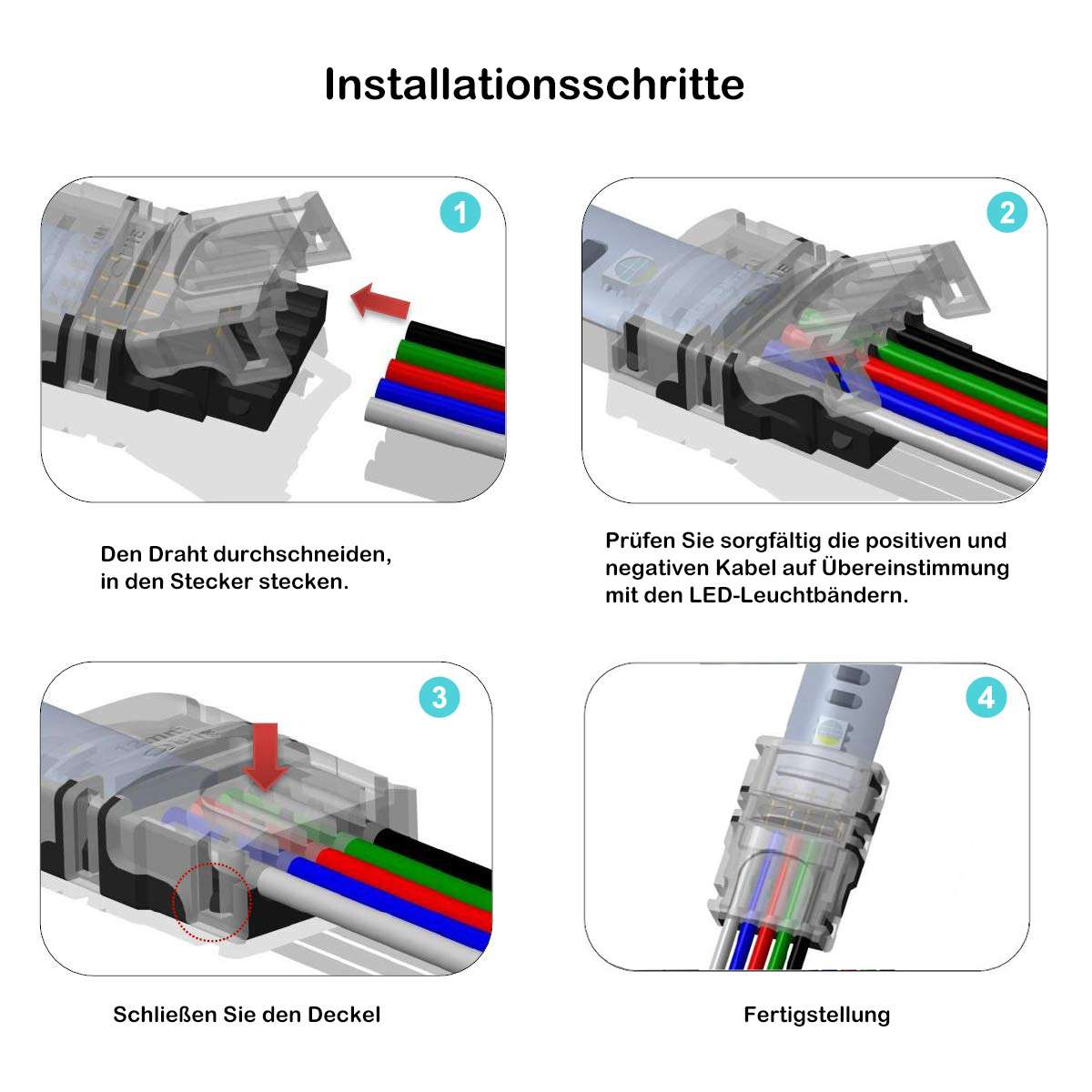 Installationsschritte

1

Den Draht durchschneiden, in den Stecker stecken.

2

Prüfen Sie sorgfältig die positiven und negativen Kabel auf Übereinstimmung mit den LED-Leuchtbändern.

3

Schließen Sie den Deckel

4

Fertigstellung